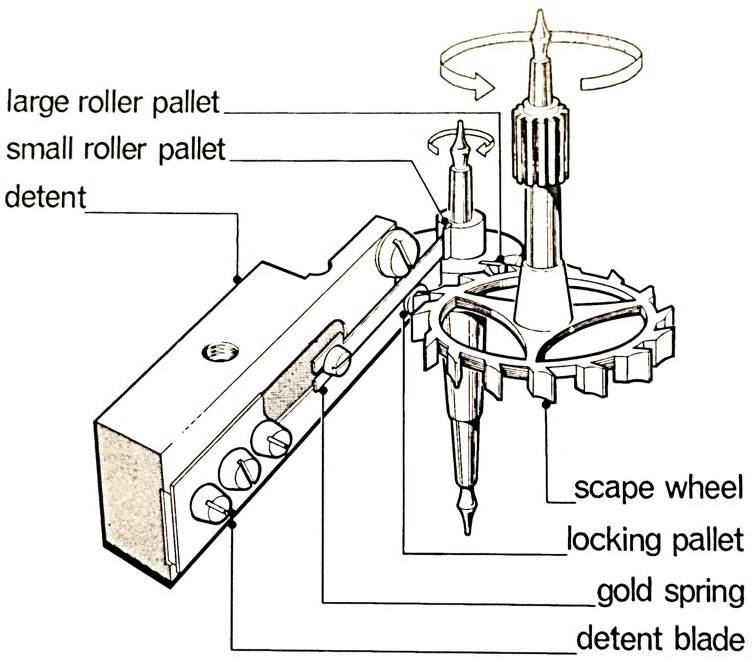 large roller pallet
small roller pallet
detent
scape wheel
locking pallet
gold spring
detent blade