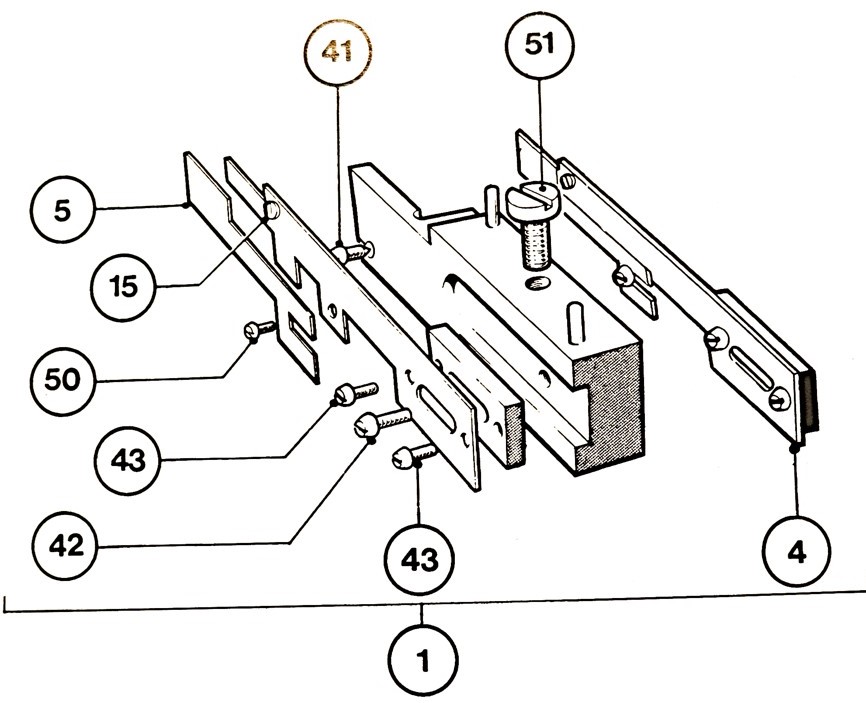 41
51
5
15
50
43
42
43
4
1